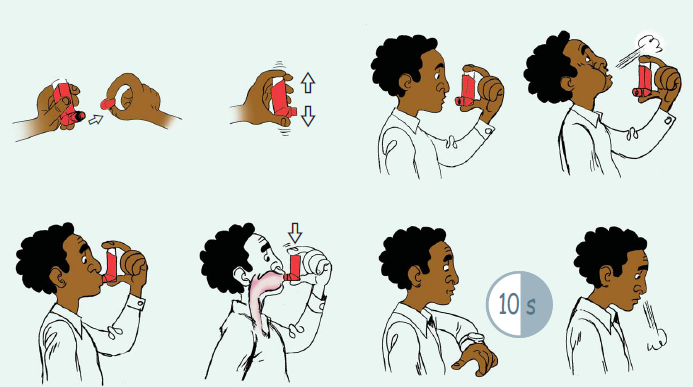 10 s